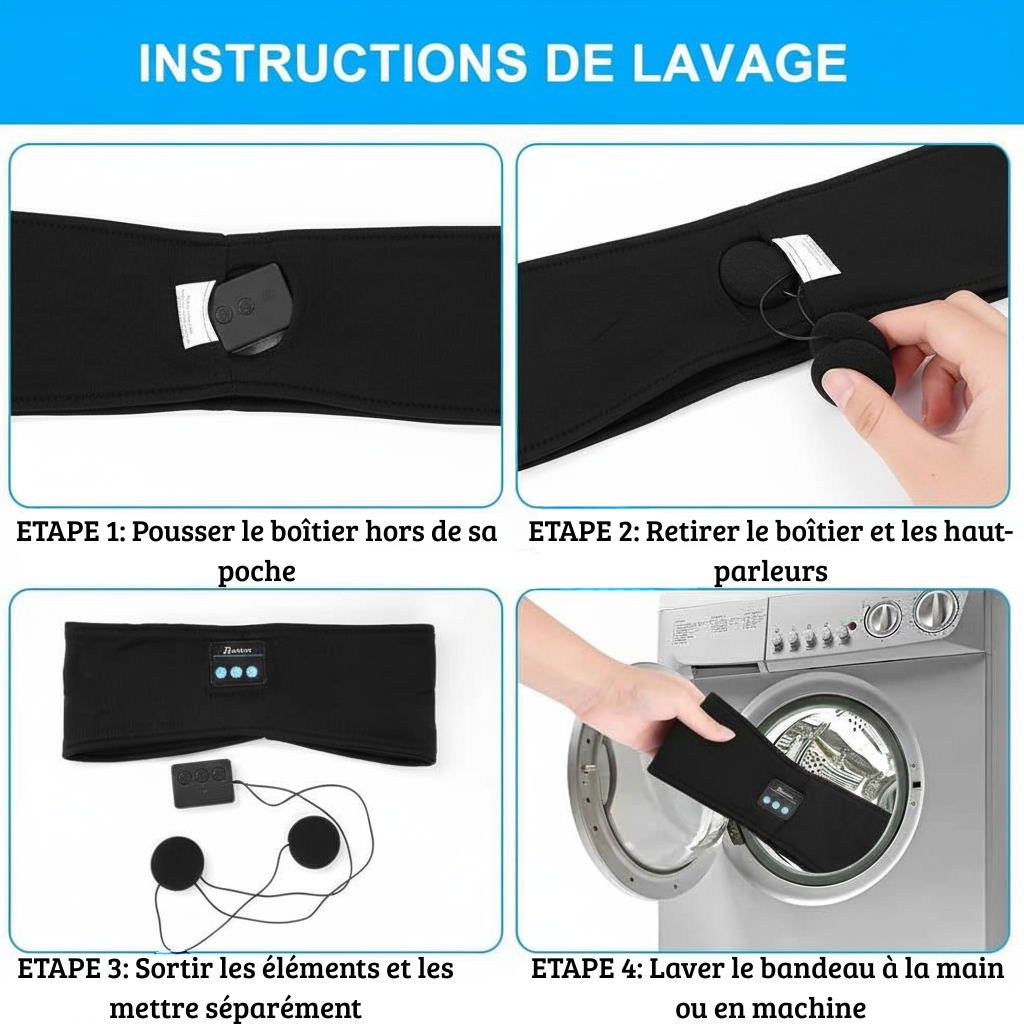 INSTRUCTIONS DE LAVAGE

ETAPE 1: Pousser le boîtier hors de sa poche

ETAPE 2: Retirer le boîtier et les haut-parleurs

ETAPE 3: Sortir les éléments et les mettre séparément

ETAPE 4: Laver le bandeau à la main ou en machine